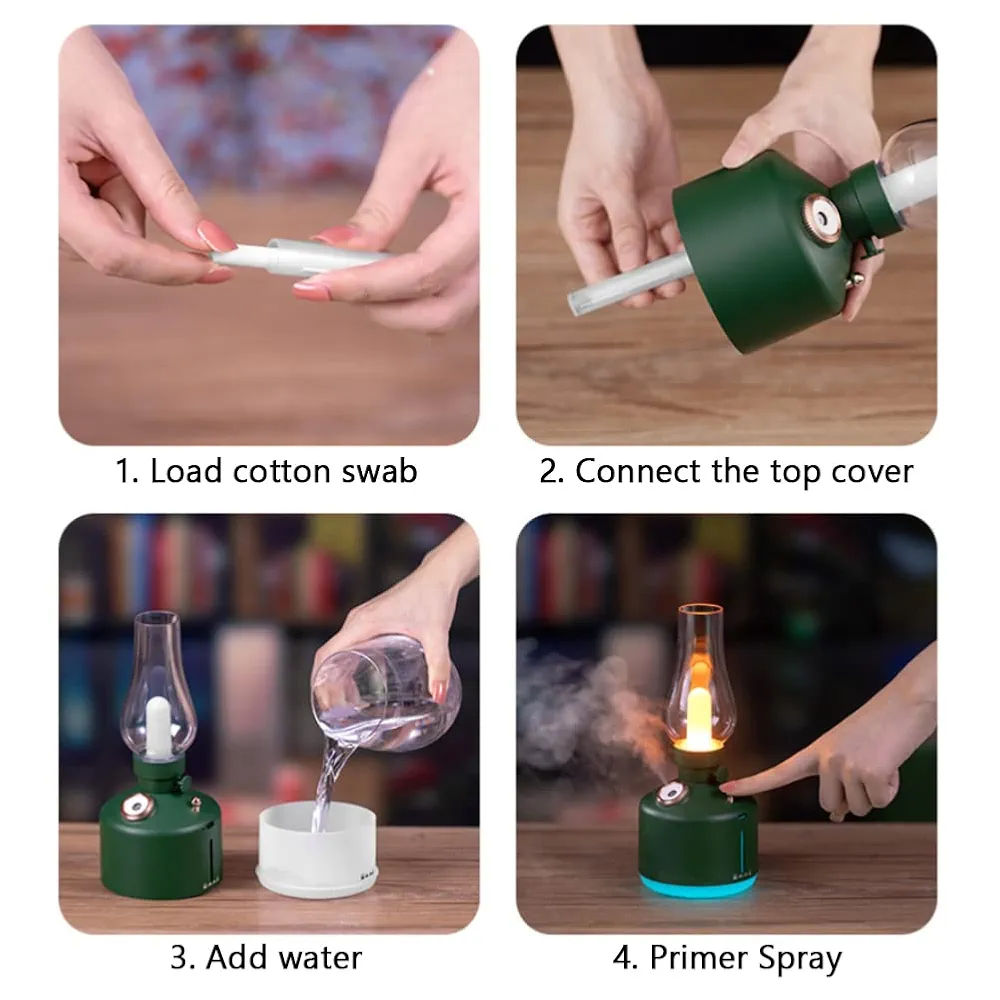 1. Load cotton swab

2. Connect the top cover

3. Add water

4. Primer Spray