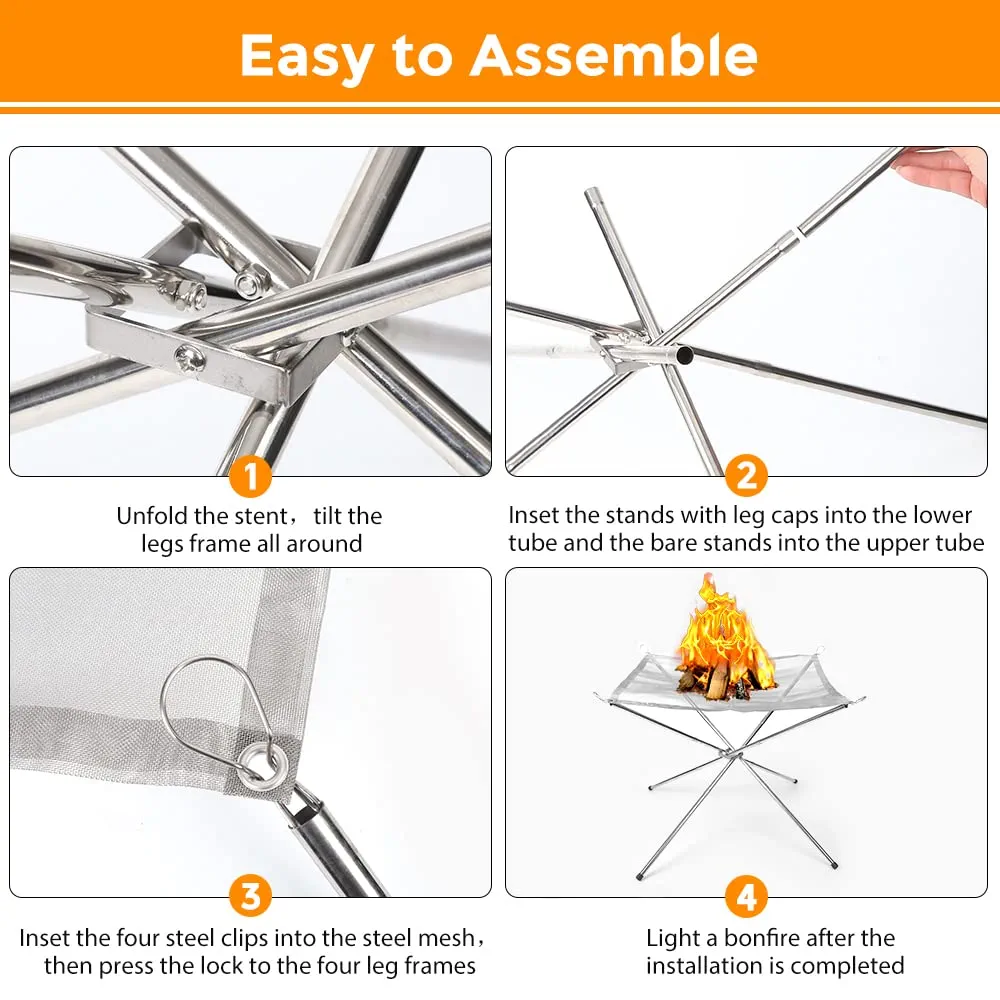 Easy to Assemble

1

Unfold the stent， tilt the legs frame all around

2

Inset the stands with leg caps into the lower tube and the bare stands into the upper tube

3

Inset the four steel clips into the steel mesh， then press the lock to the four leg frames

4

Light a bonfire after the installation is completed